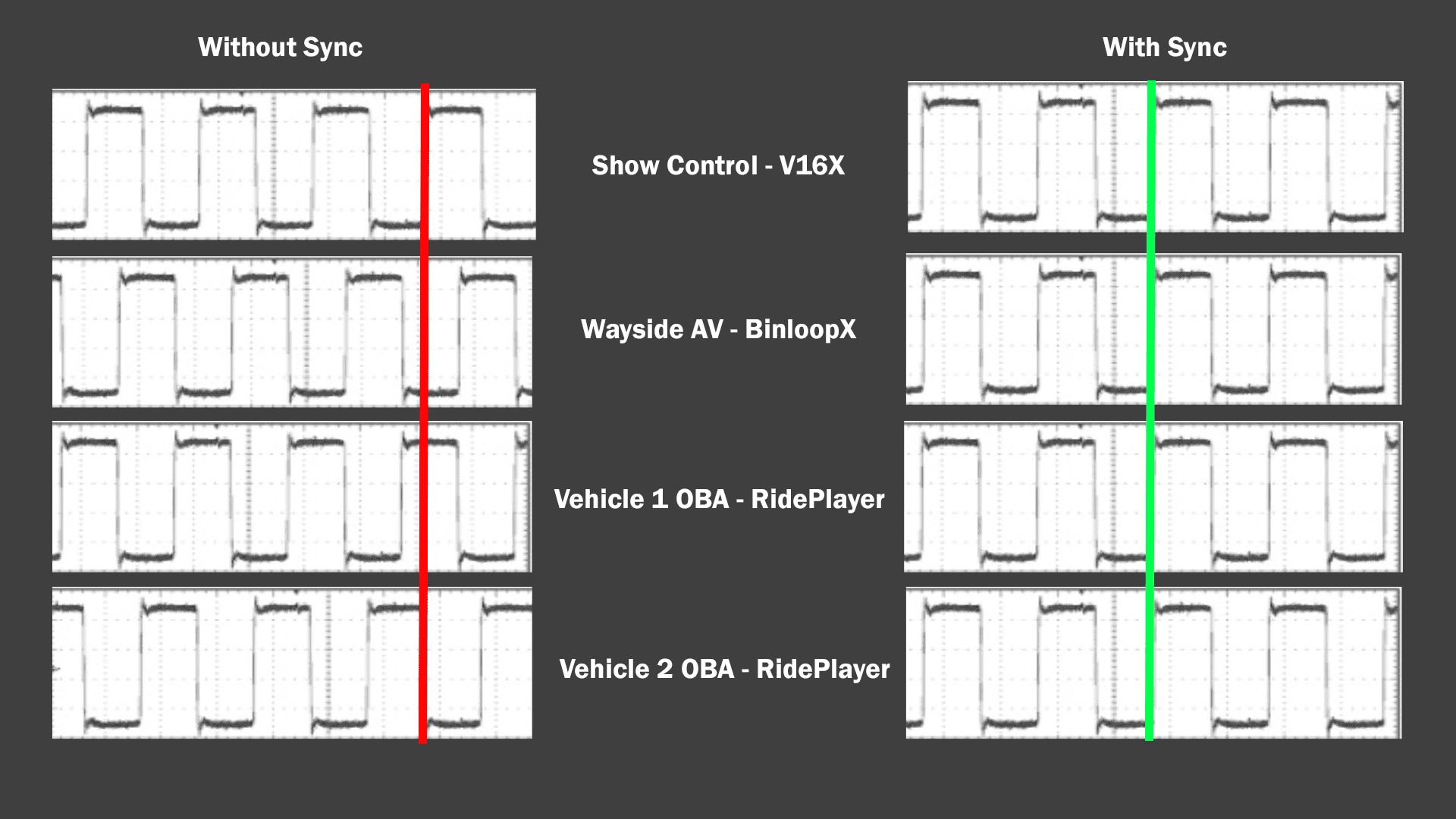 Without Sync

With Sync

Show Control - V16X

Wayside AV - BinloopX

Vehicle 1 OBA - RidePlayer

Vehicle 2 OBA - RidePlayer