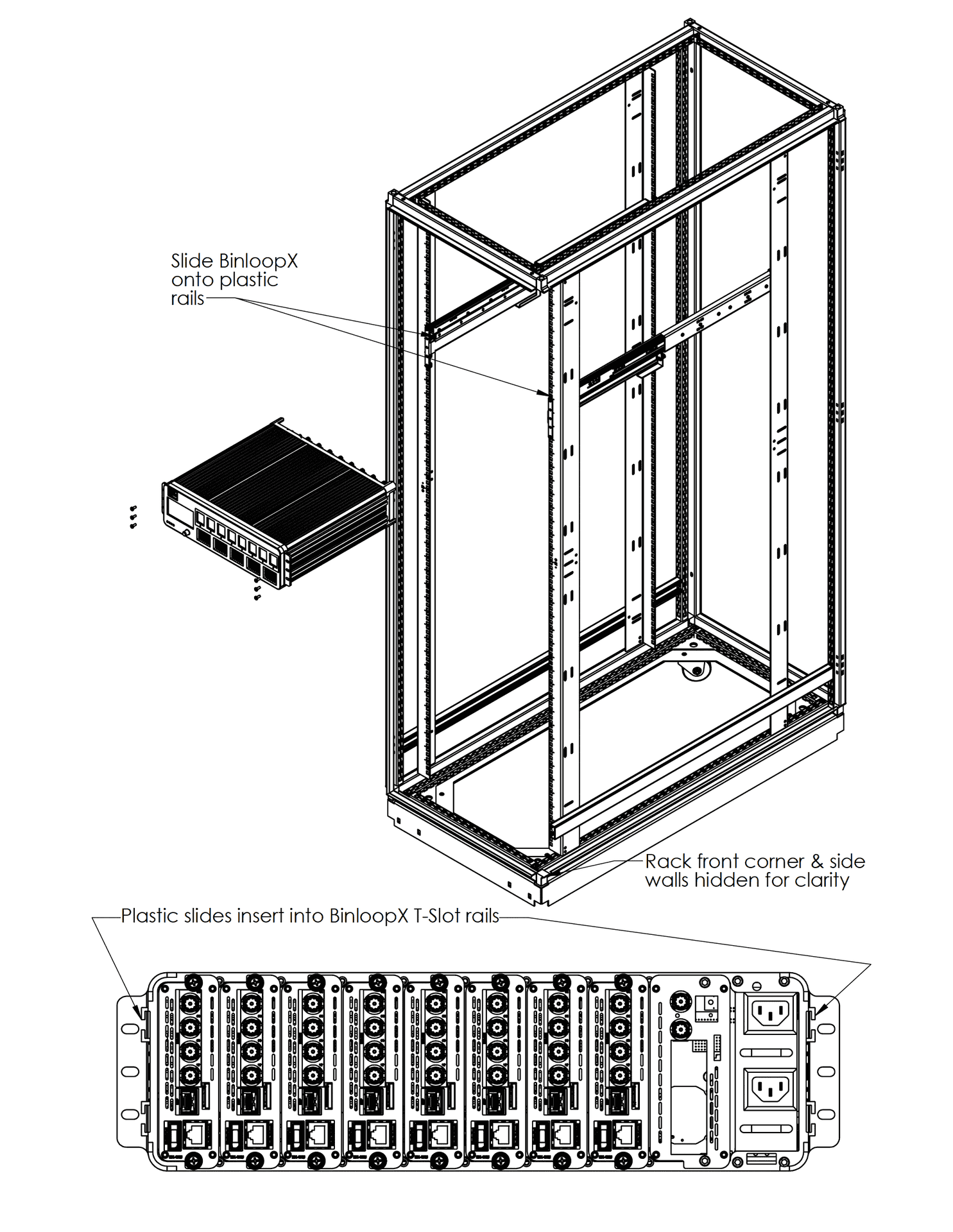 Slide BinloopX onto plastic rails

Rack front corner & side walls hidden for clarity

Plastic slides insert into BinloopX T-Slot rails